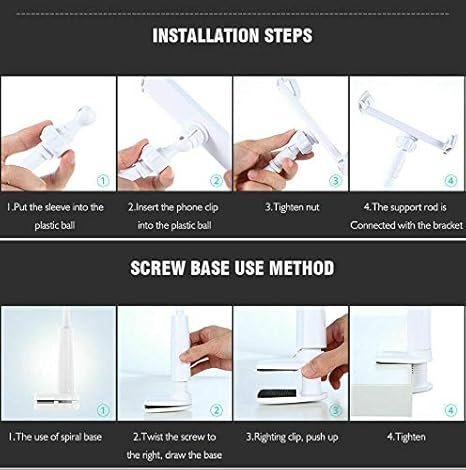 INSTALLATION STEPS

①

②

③

④

1.Put the sleeve into the plastic ball

2.Insert the phone clip into the plastic ball

3.Tighten nut

4.The support rod is Connected with the bracket

SCREW BASE USE METHOD

①

②

③

④

1.The use of spiral base

2.Twist the screw to the right, draw the base

3.Righting clip, push up

4.Tighten